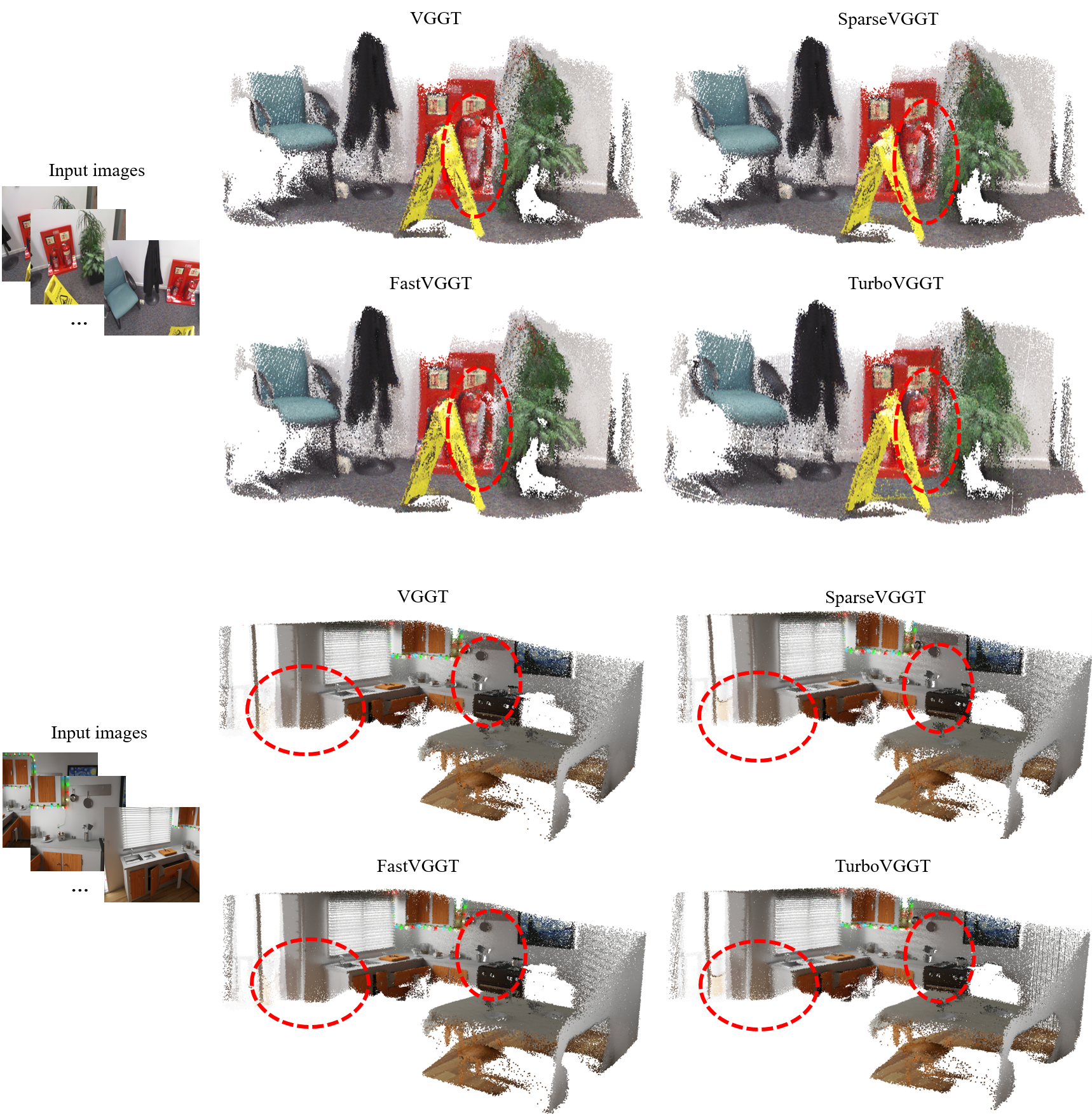 VGGT

SparseVGGT

Input images

...

FastVGGT

TurboVGGT

VGGT

SparseVGGT

Input images

...

FastVGGT

TurboVGGT